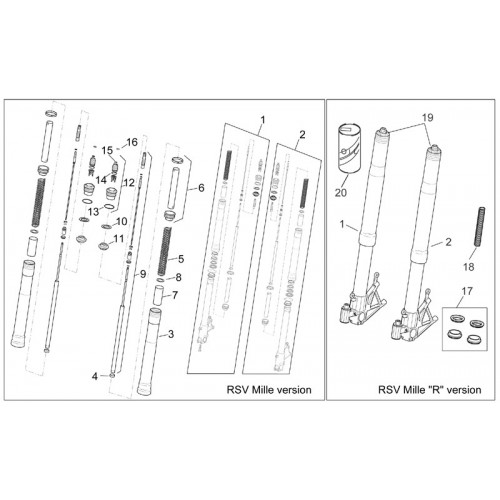 16
15
14
12
13
10
11
9
6
5
8
7
3
4
1
2
RSV Mille version
19
20
1
2
18
17
RSV Mille "R" version